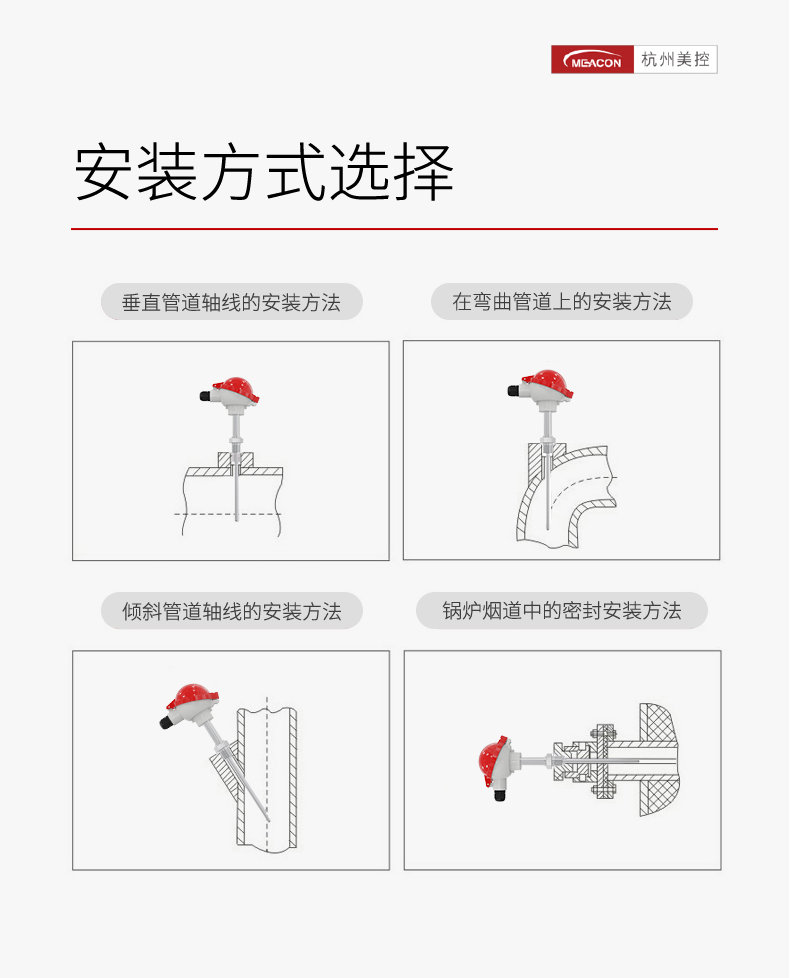 MEACON 杭州美控

安装方式选择

垂直管道轴线的安装方法

在弯曲管道上的安装方法

倾斜管道轴线的安装方法

锅炉烟道中的密封安装方法