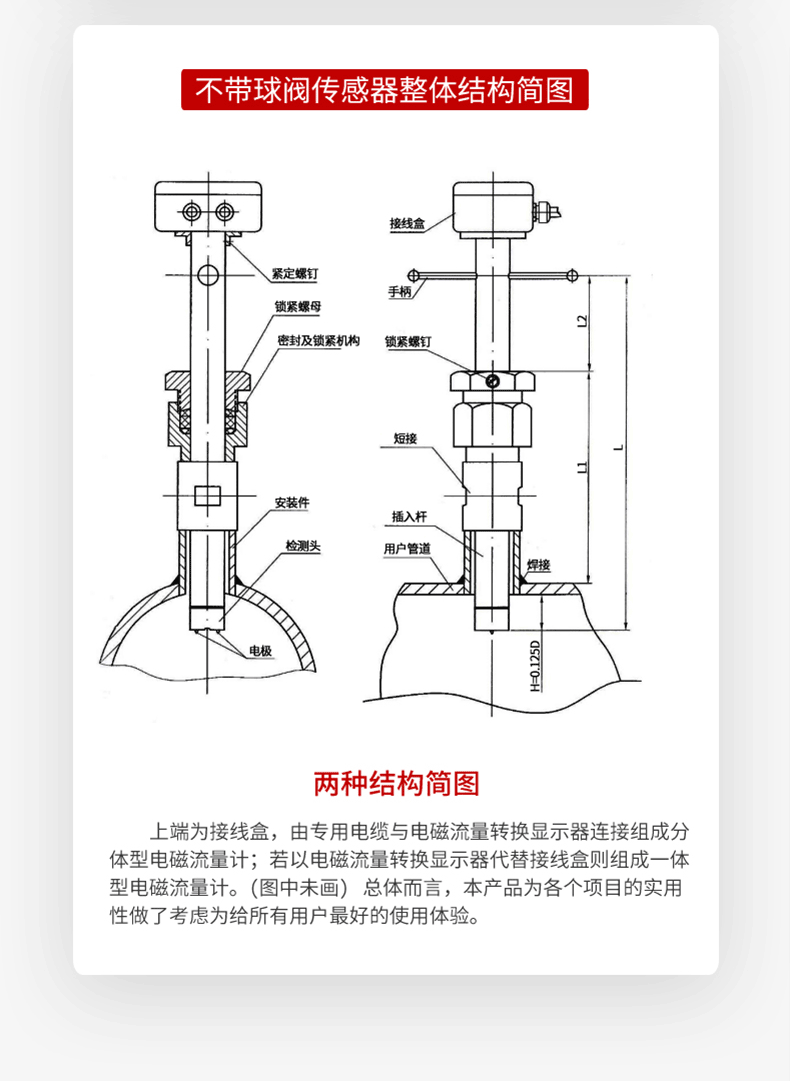 不带球阀传感器整体结构简图

紧定螺钉

锁紧螺母

密封及锁紧机构

安装件

检测头

电极

接线盒

手柄

锁紧螺钉

短接

插入杆

用户管道

焊接

L2

L1

L

H=0.125D

两种结构简图

上端为接线盒，由专用电缆与电磁流量转换显示器连接组成分体型电磁流量计；若以电磁流量转换显示器代替接线盒则组成一体型电磁流量计。(图中未画) 总体而言，本产品为各个项目的实用性做了考虑为给所有用户最好的使用体验。