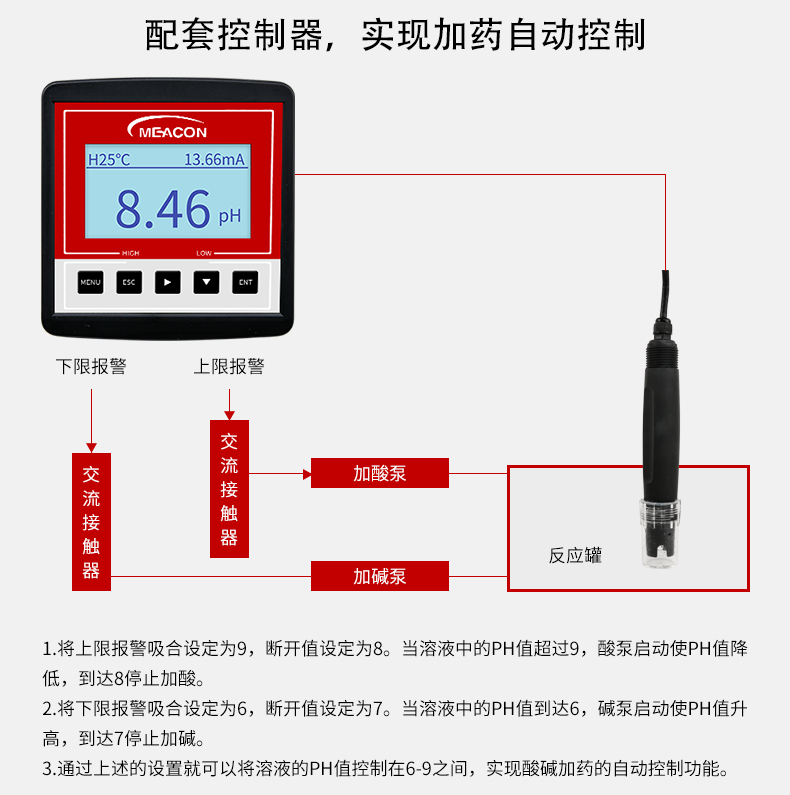 配套控制器，实现加药自动控制

MEACON

H25°C 13.66mA

8.46 pH

HIGH LOW

MENU ESC ▶ ▼ ENT

下限报警

上限报警

交流接触器

交流接触器

加酸泵

加碱泵

反应罐

1.将上限报警吸合设定为9，断开值设定为8。当溶液中的PH值超过9，酸泵启动使PH值降低，到达8停止加酸。

2.将下限报警吸合设定为6，断开值设定为7。当溶液中的PH值到达6，碱泵启动使PH值升高，到达7停止加碱。

3.通过上述的设置就可以将溶液的PH值控制在6-9之间，实现酸碱加药的自动控制功能。