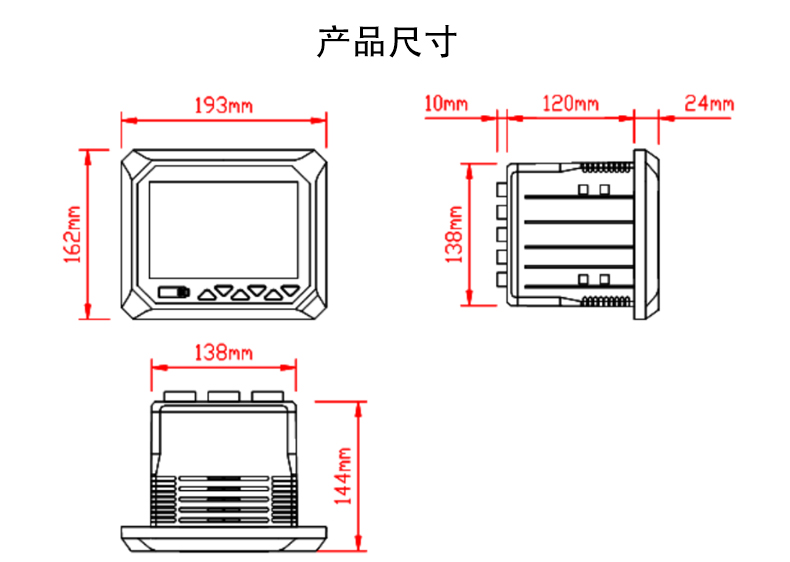 产品尺寸

193mm

162mm

10mm 120mm 24mm

138mm

138mm

144mm