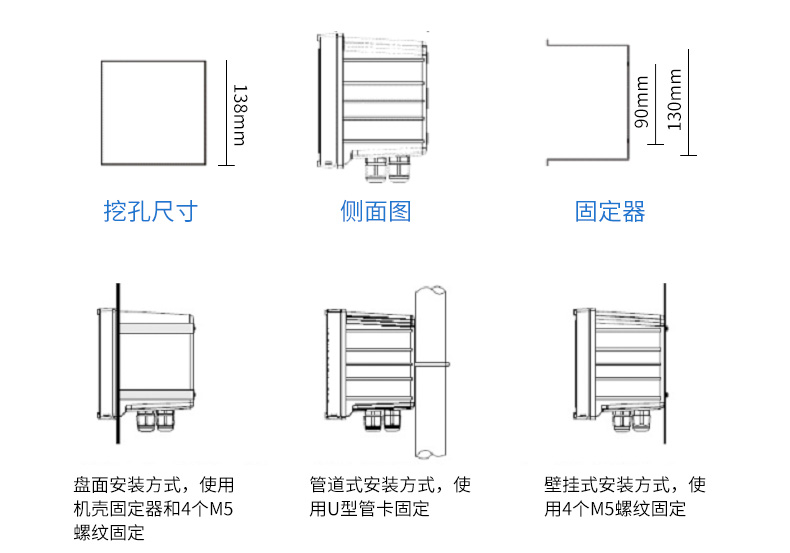 138mm

挖孔尺寸

侧面图

90mm

130mm

固定器

盘面安装方式，使用机壳固定器和4个M5螺纹固定

管道式安装方式，使用U型管卡固定

壁挂式安装方式，使用4个M5螺纹固定